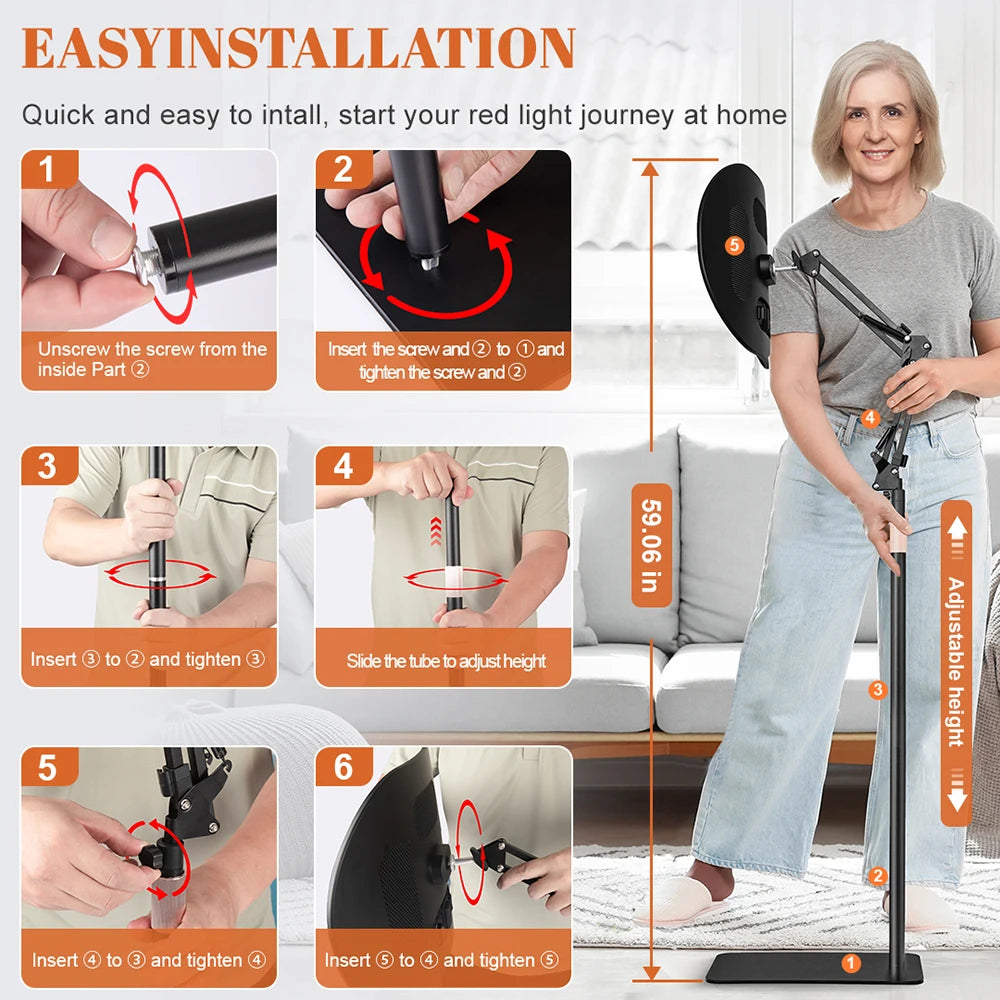 EASYINSTALLATION

Quick and easy to intall, start your red light journey at home

1

Unscrew the screw from the inside Part ②

2

Insert the screw and ② to ① and tighten the screw and ②

3

Insert ③ to ② and tighten ③

4

Slide the tube to adjust height

5

Insert ④ to ③ and tighten ④

6

Insert ⑤ to ④ and tighten ⑤

59.06 in

Adjustable height

5

4

3

2

1